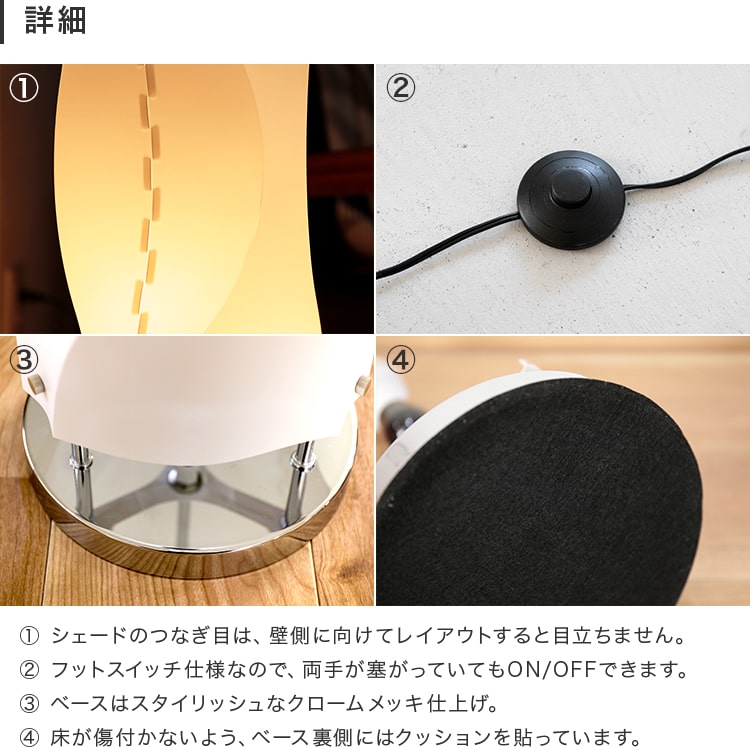 詳細

①

②

③

④

① シェードのつなぎ目は、壁側に向けてレイアウトすると目立ちません。
② フットスイッチ仕様なので、両手が塞がっていてもON/OFFできます。
③ ベースはスタイリッシュなクロームメッキ仕上げ。
④ 床が傷付かないよう、ベース裏側にはクッションを貼っています。