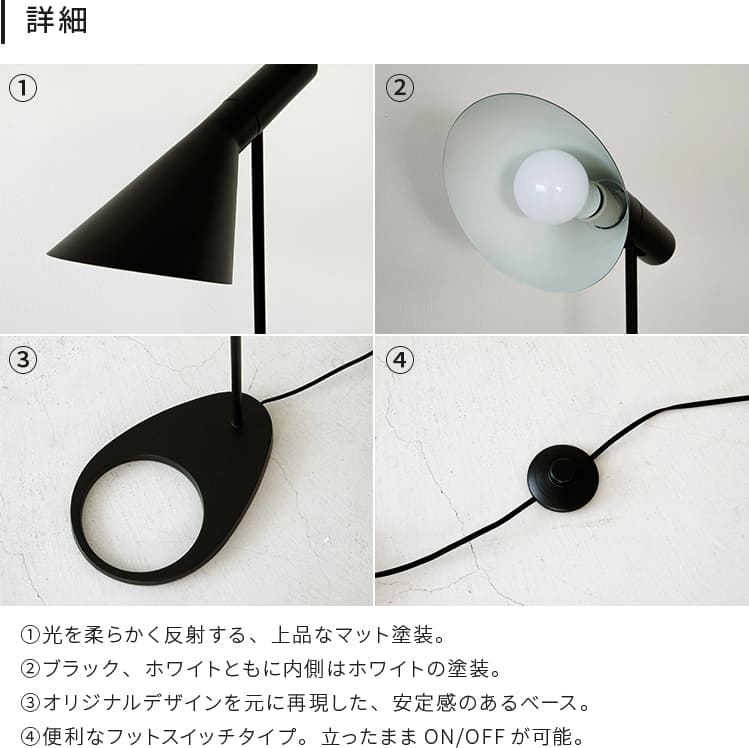 詳細

①

②

③

④

①光を柔らかく反射する、上品なマット塗装。
②ブラック、ホワイトともに内側はホワイトの塗装。
③オリジナルデザインを元に再現した、安定感のあるベース。
④便利なフットスイッチタイプ。立ったまま ON/OFF が可能。