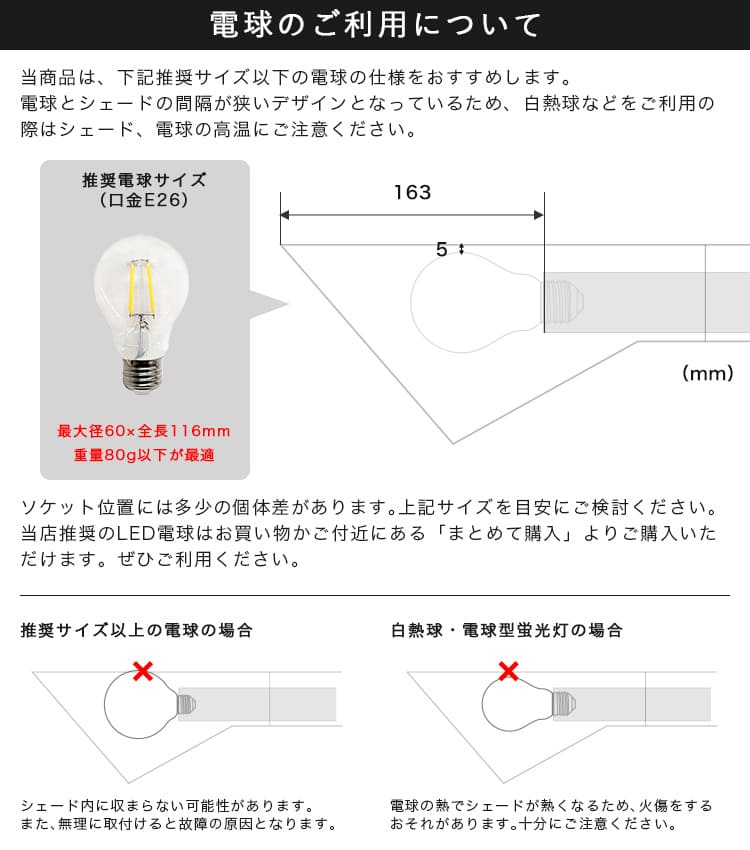 電球のご利用について

当商品は、下記推奨サイズ以下の電球の仕様をおすすめします。
電球とシェードの間隔が狭いデザインとなっているため、白熱球などをご利用の際はシェード、電球の高温にご注意ください。

推奨電球サイズ
（口金E26）

最大径60×全長116mm
重量80g以下が最適

163

5

(mm)

ソケット位置には多少の個体差があります。上記サイズを目安にご検討ください。
当店推奨のLED電球はお買い物かご付近にある「まとめて購入」よりご購入いただけます。ぜひご利用ください。

推奨サイズ以上の電球の場合

シェード内に収まらない可能性があります。
また、無理に取付けると故障の原因となります。

白熱球・電球型蛍光灯の場合

電球の熱でシェードが熱くなるため、火傷をするおそれがあります。十分にご注意ください。