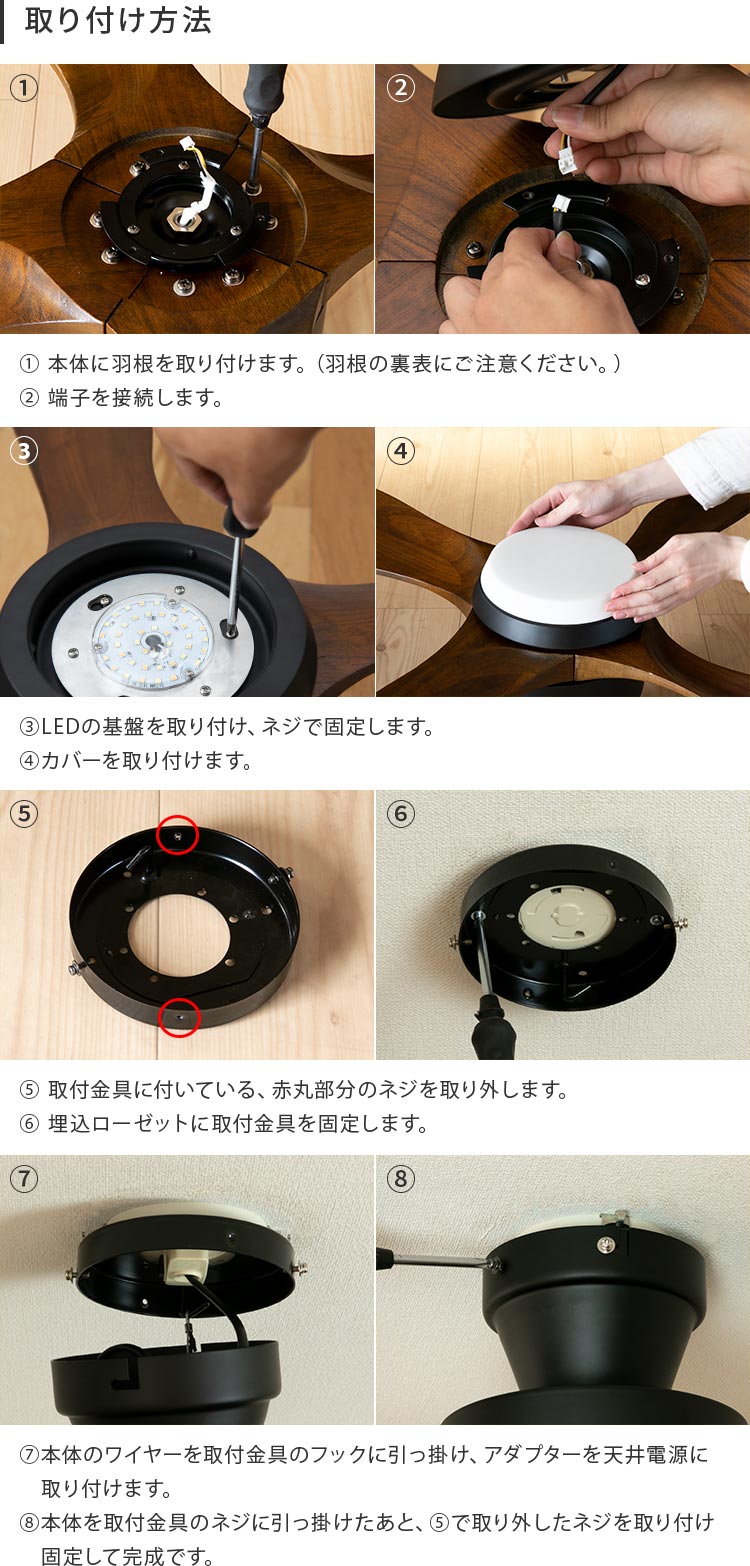 取り付け方法

①

②

① 本体に羽根を取り付けます。（羽根の裏表にご注意ください。）
② 端子を接続します。

③

④

③LEDの基盤を取り付け、ネジで固定します。
④カバーを取り付けます。

⑤

⑥

⑤ 取付金具に付いている、赤丸部分のネジを取り外します。
⑥ 埋込ローゼットに取付金具を固定します。

⑦

⑧

⑦本体のワイヤーを取付金具のフックに引っ掛け、アダプターを天井電源に取り付けます。
⑧本体を取付金具のネジに引っ掛けたあと、⑤で取り外したネジを取り付け固定して完成です。