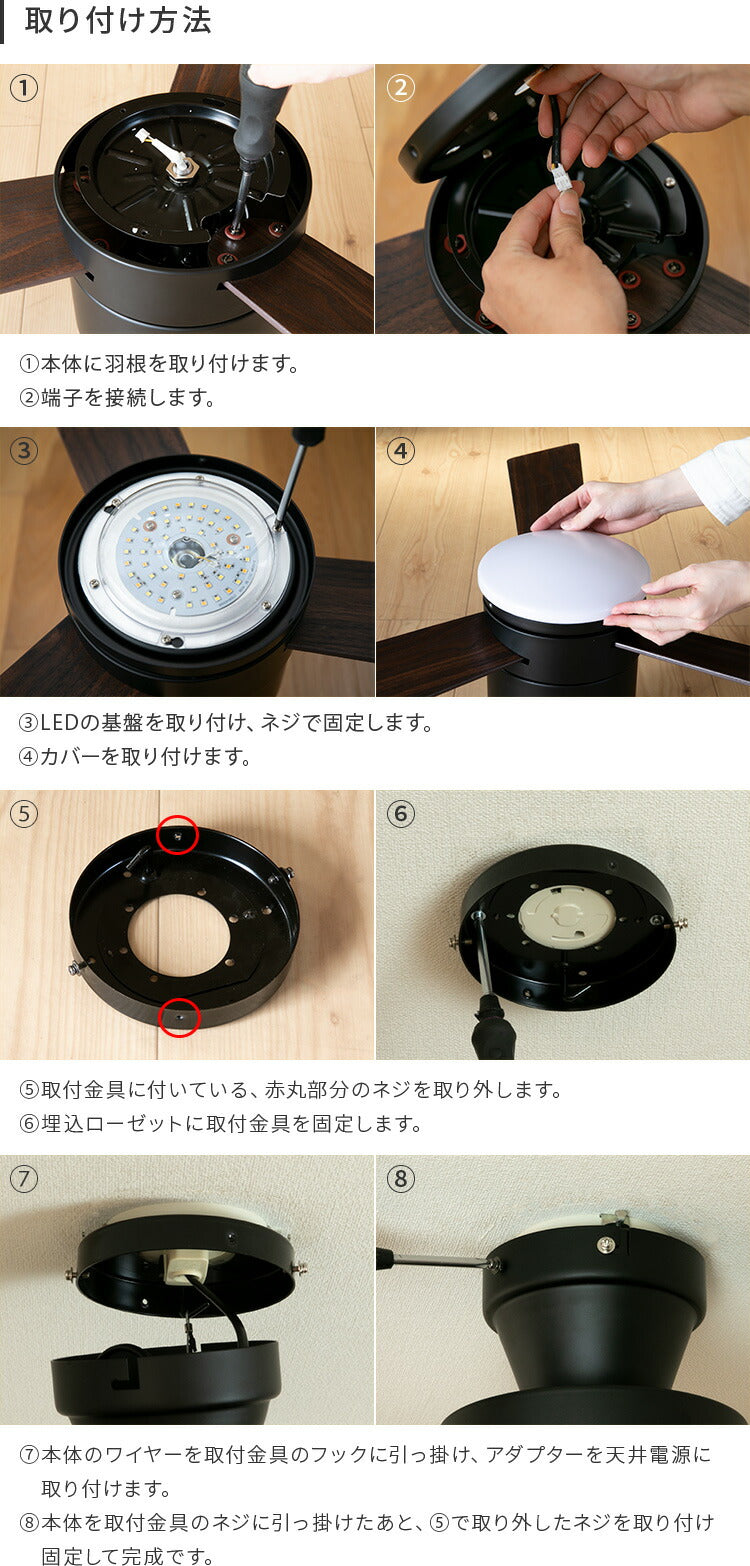 取り付け方法

①

②

①本体に羽根を取り付けます。
②端子を接続します。

③

④

③LEDの基盤を取り付け、ネジで固定します。
④カバーを取り付けます。

⑤

⑥

⑤取付金具に付いている、赤丸部分のネジを取り外します。
⑥埋込ローゼットに取付金具を固定します。

⑦

⑧

⑦本体のワイヤーを取付金具のフックに引っ掛け、アダプターを天井電源に取り付けます。
⑧本体を取付金具のネジに引っ掛けたあと、⑤で取り外したネジを取り付け固定して完成です。