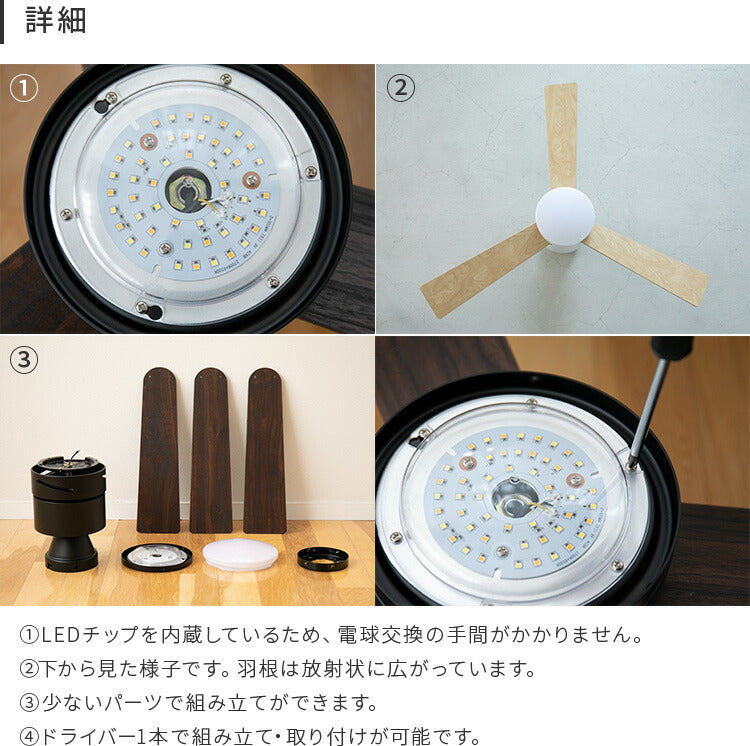 詳細

①

②

③

①LEDチップを内蔵しているため、電球交換の手間がかかりません。
②下から見た様子です。羽根は放射状に広がっています。
③少ないパーツで組み立てができます。
④ドライバー1本で組み立て・取り付けが可能です。