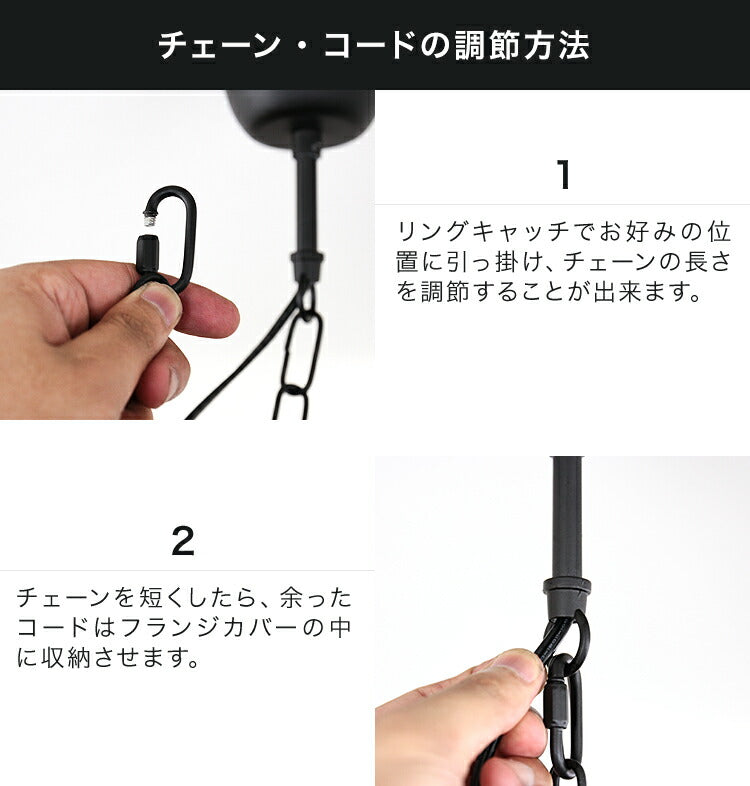 チェーン・コードの調節方法

1

リングキャッチでお好みの位置に引っ掛け、チェーンの長さを調節することが出来ます。

2

チェーンを短くしたら、余ったコードはフランジカバーの中に収納させます。