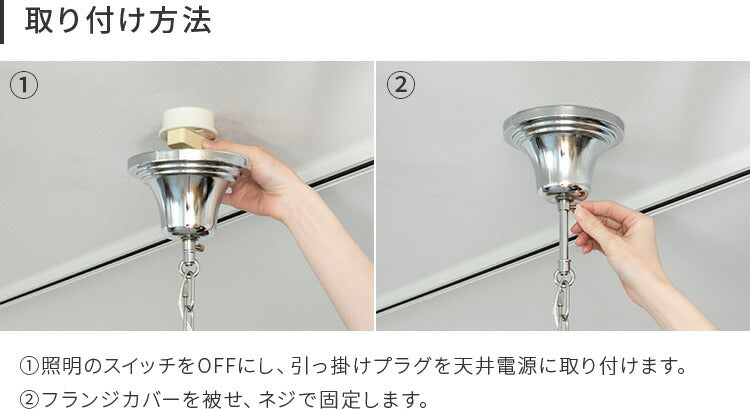 取り付け方法

①

②

①照明のスイッチをOFFにし、引っ掛けプラグを天井電源に取り付けます。
②フランジカバーを被せ、ネジで固定します。