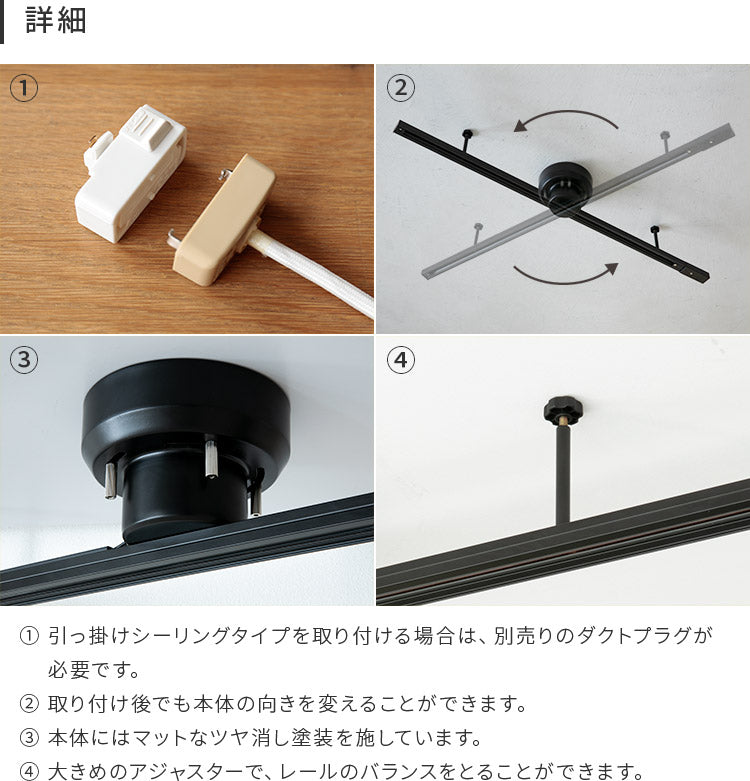 詳細

①

②

③

④

① 引っ掛けシーリングタイプを取り付ける場合は、別売りのダクトプラグが必要です。

② 取り付け後でも本体の向きを変えることができます。

③ 本体にはマットなツヤ消し塗装を施しています。

④ 大きめのアジャスターで、レールのバランスをとることができます。