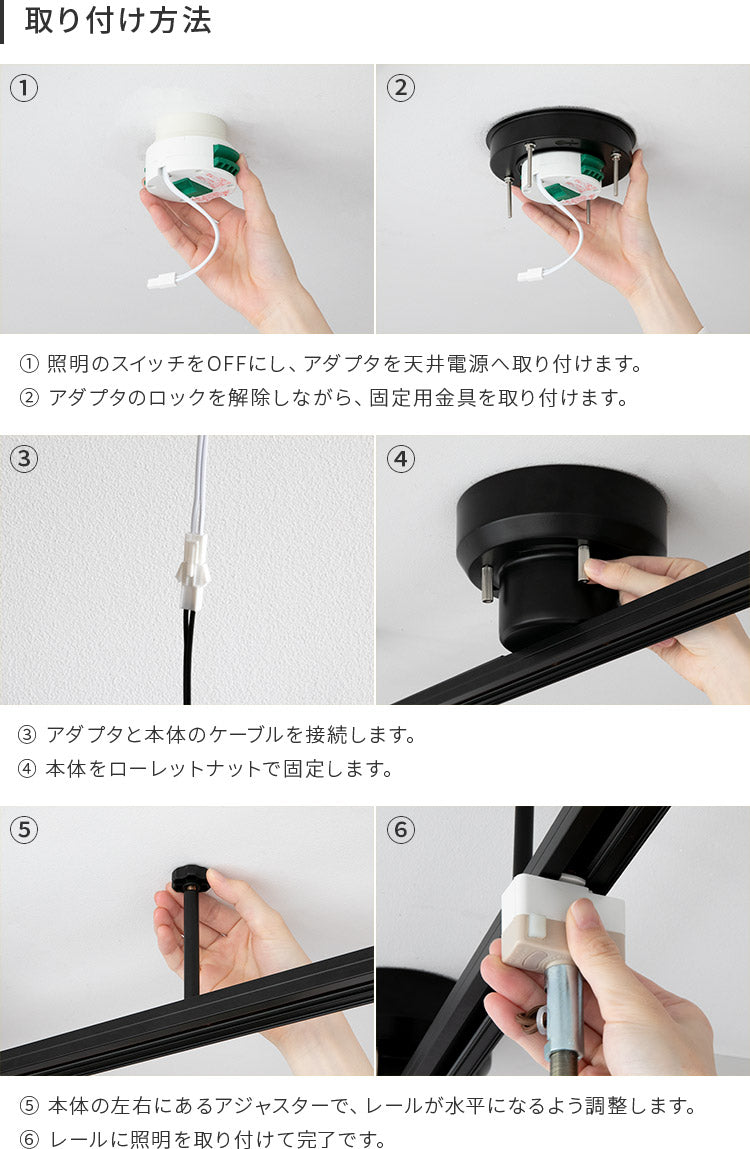 取り付け方法

①

②

① 照明のスイッチをOFFにし、アダプタを天井電源へ取り付けます。
② アダプタのロックを解除しながら、固定用金具を取り付けます。

③

④

③ アダプタと本体のケーブルを接続します。
④ 本体をローレットナットで固定します。

⑤

⑥

⑤ 本体の左右にあるアジャスターで、レールが水平になるよう調整します。
⑥ レールに照明を取り付けて完了です。