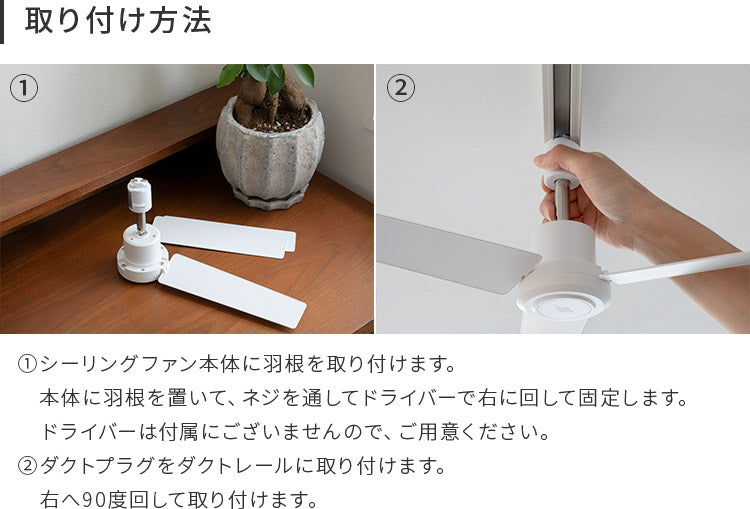 取り付け方法

①

②

①シーリングファン本体に羽根を取り付けます。
本体に羽根を置いて、ネジを通してドライバーで右に回して固定します。
ドライバーは付属にございませんので、ご用意ください。

②ダクトプラグをダクトレールに取り付けます。
右へ90度回して取り付けます。