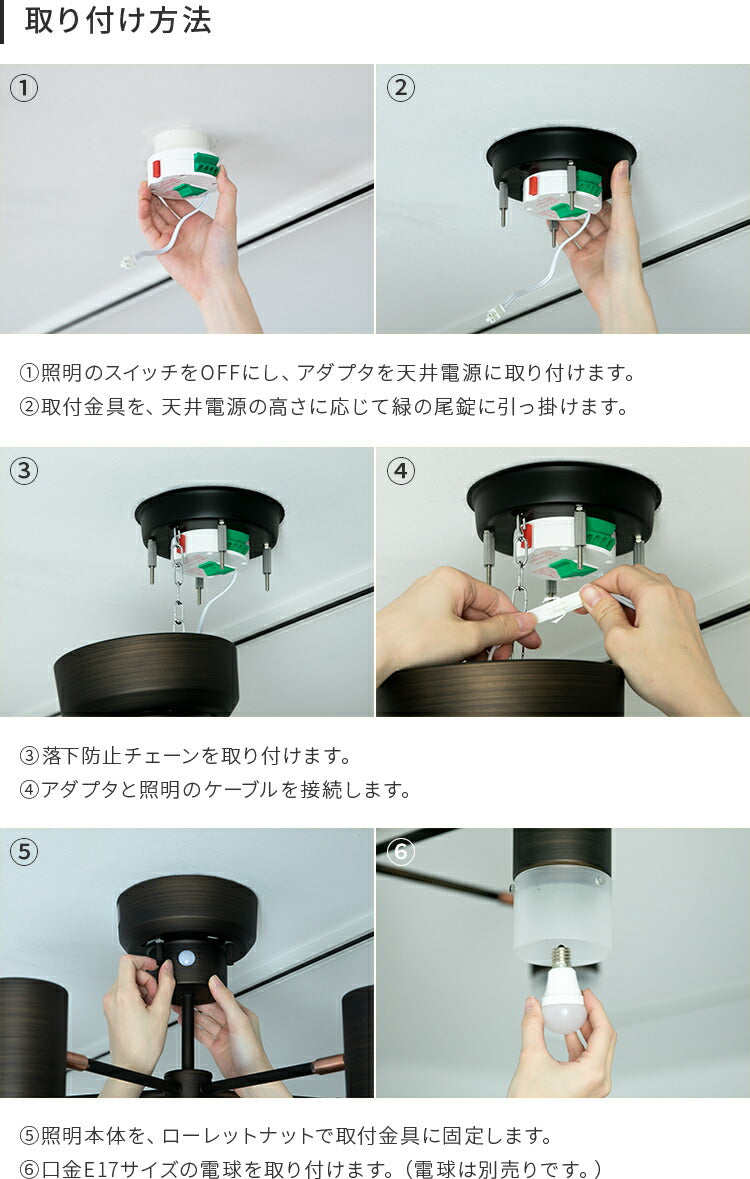 取り付け方法

①

②

①照明のスイッチをOFFにし、アダプタを天井電源に取り付けます。
②取付金具を、天井電源の高さに応じて緑の尾錠に引っ掛けます。

③

④

③落下防止チェーンを取り付けます。
④アダプタと照明のケーブルを接続します。

⑤

⑥

⑤照明本体を、ローレットナットで取付金具に固定します。
⑥口金E17サイズの電球を取り付けます。（電球は別売りです。）