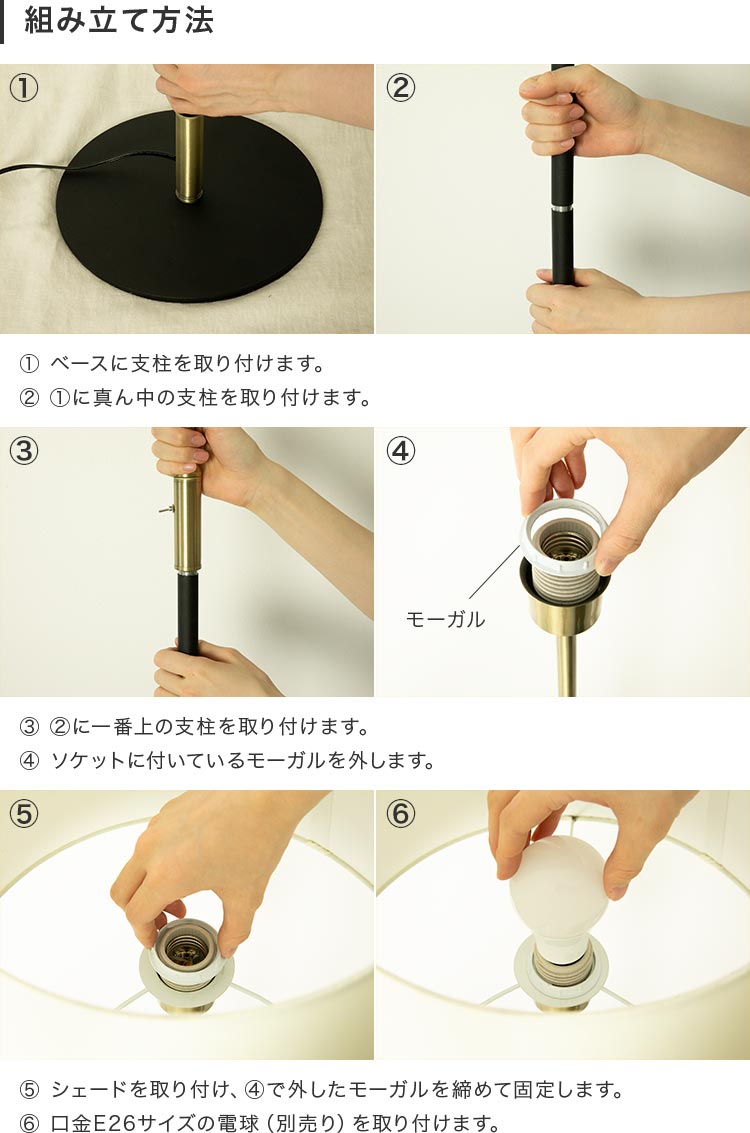 組み立て方法

①

②

① ベースに支柱を取り付けます。
② ①に真ん中の支柱を取り付けます。

③

④

モーガル

③ ②に一番上の支柱を取り付けます。
④ ソケットに付いているモーガルを外します。

⑤

⑥

⑤ シェードを取り付け、④で外したモーガルを締めて固定します。
⑥ 口金E26サイズの電球（別売り）を取り付けます。