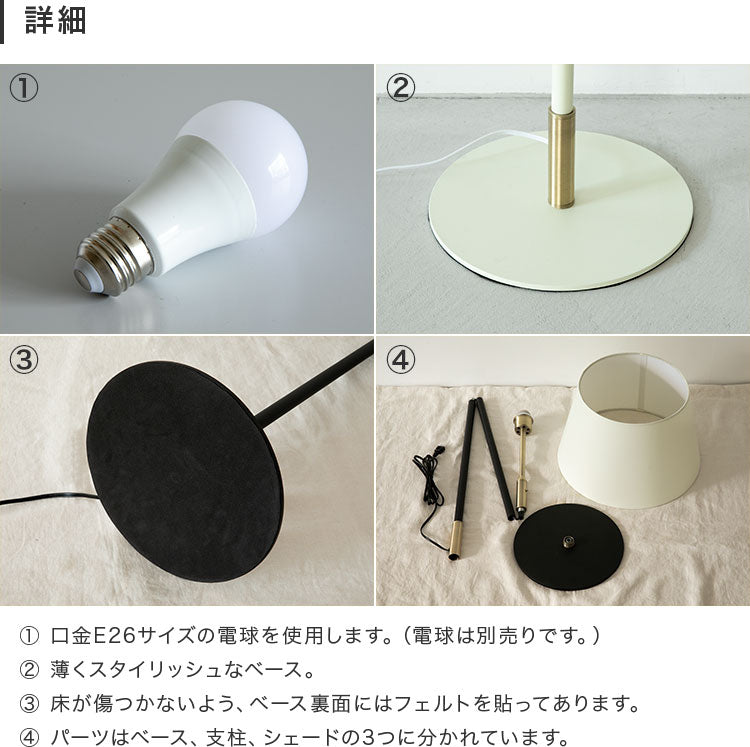 詳細

①

②

③

④

① 口金E26サイズの電球を使用します。（電球は別売りです。）

② 薄くスタイリッシュなベース。

③ 床が傷つかないよう、ベース裏面にはフェルトを貼ってあります。

④ パーツはベース、支柱、シェードの3つに分かれています。