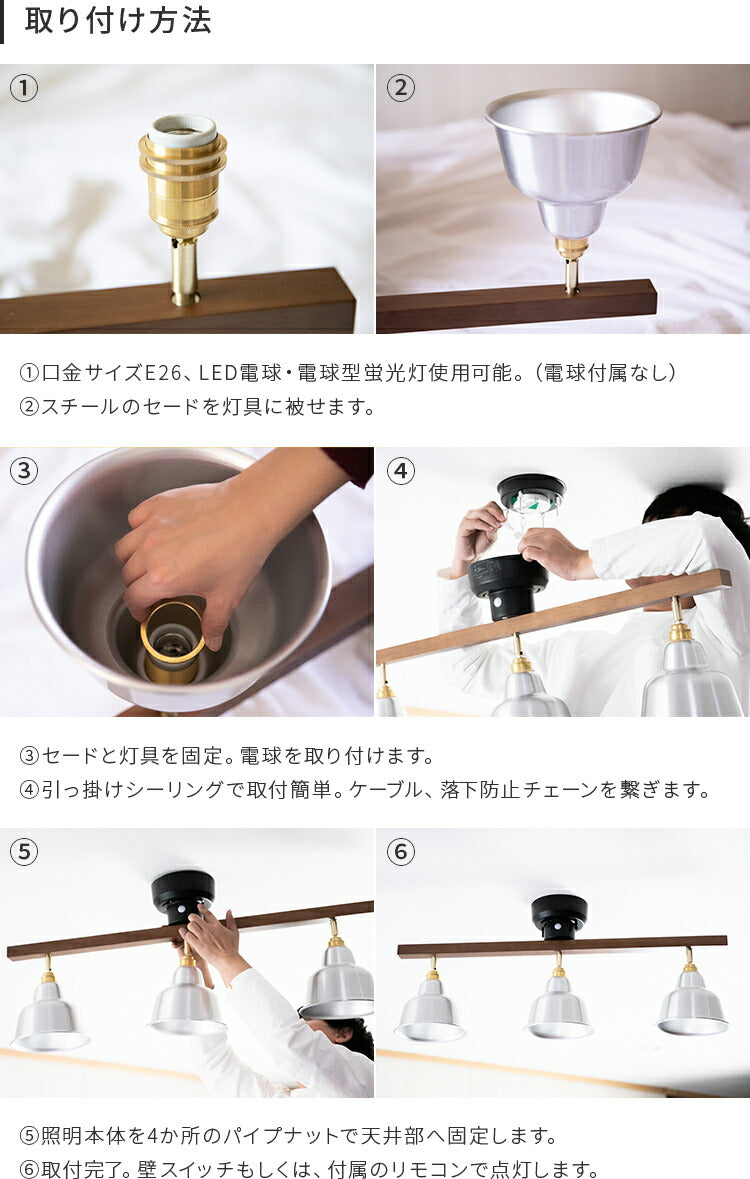 取り付け方法

①

②

①口金サイズE26、LED電球・電球型蛍光灯使用可能。（電球付属なし）
②スチールのセードを灯具に被せます。

③

④

③セードと灯具を固定。電球を取り付けます。
④引っ掛けシーリングで取付簡単。ケーブル、落下防止チェーンを繋ぎます。

⑤

⑥

⑤照明本体を4か所のパイプナットで天井部へ固定します。
⑥取付完了。壁スイッチもしくは、付属のリモコンで点灯します。