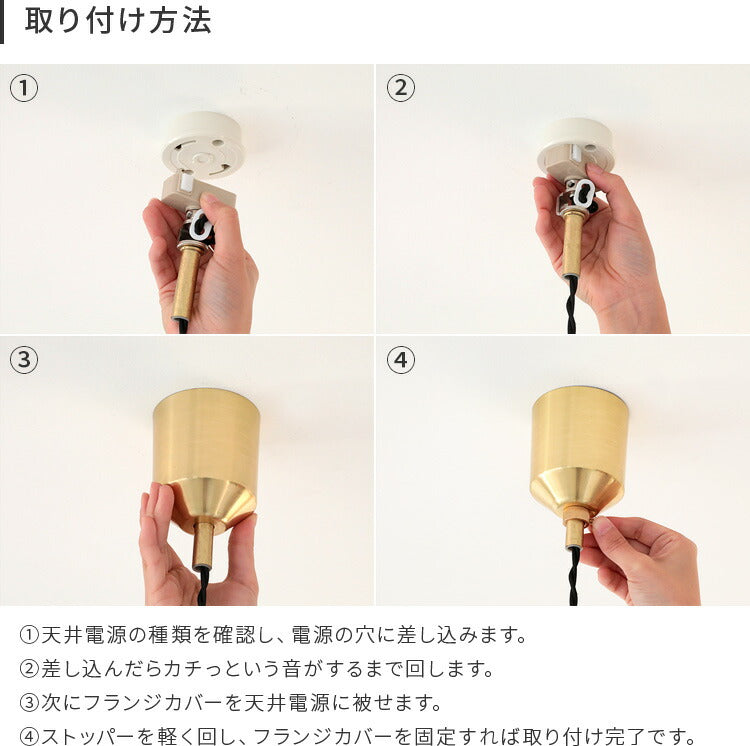 取り付け方法

①

②

③

④

①天井電源の種類を確認し、電源の穴に差し込みます。

②差し込んだらカチっという音がするまで回します。

③次にフランジカバーを天井電源に被せます。

④ストッパーを軽く回し、フランジカバーを固定すれば取り付け完了です。