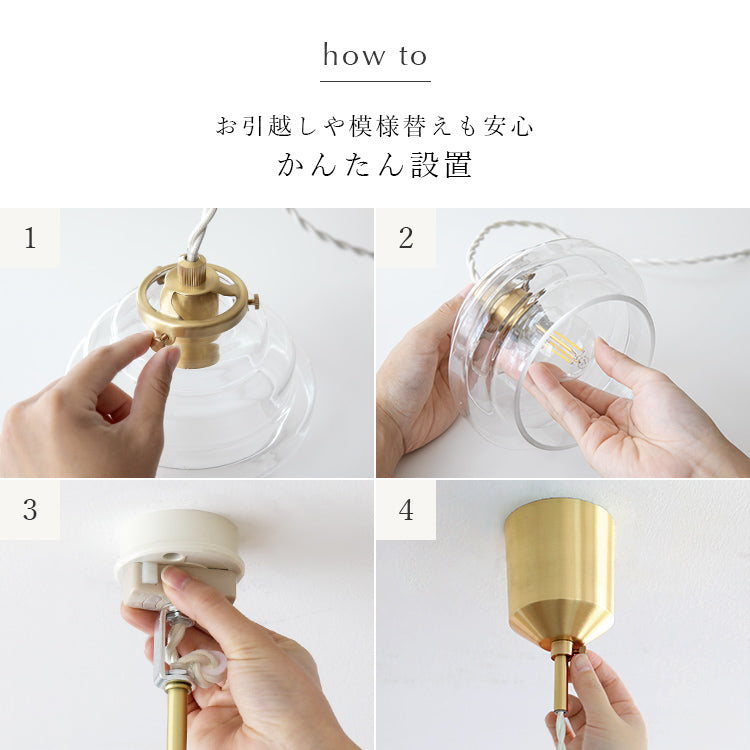 how to

お引越しや模様替えも安心
かんたん設置

1

2

3

4