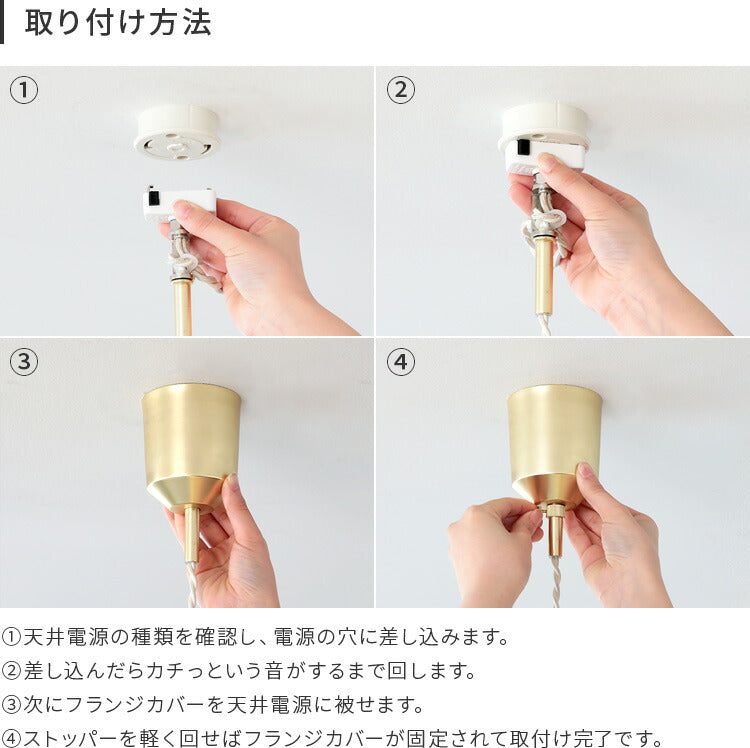 取り付け方法

①

②

③

④

①天井電源の種類を確認し、電源の穴に差し込みます。
②差し込んだらカチっという音がするまで回します。
③次にフランジカバーを天井電源に被せます。
④ストッパーを軽く回せばフランジカバーが固定されて取付け完了です。