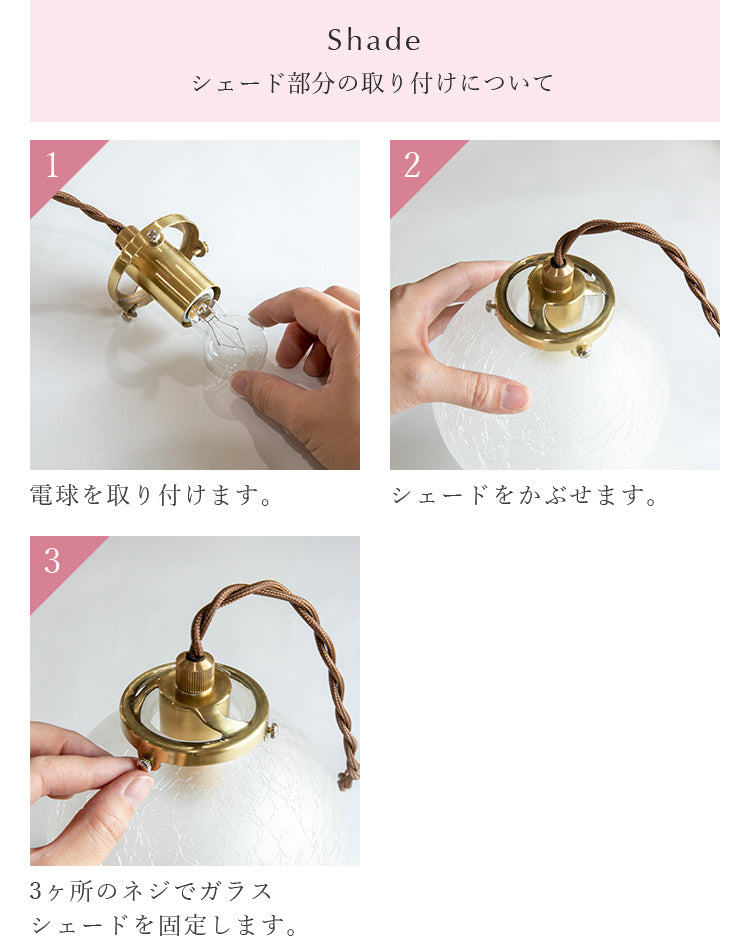 Shade
シェード部分の取り付けについて

1

電球を取り付けます。

2

シェードをかぶせます。

3

3ヶ所のネジでガラスシェードを固定します。