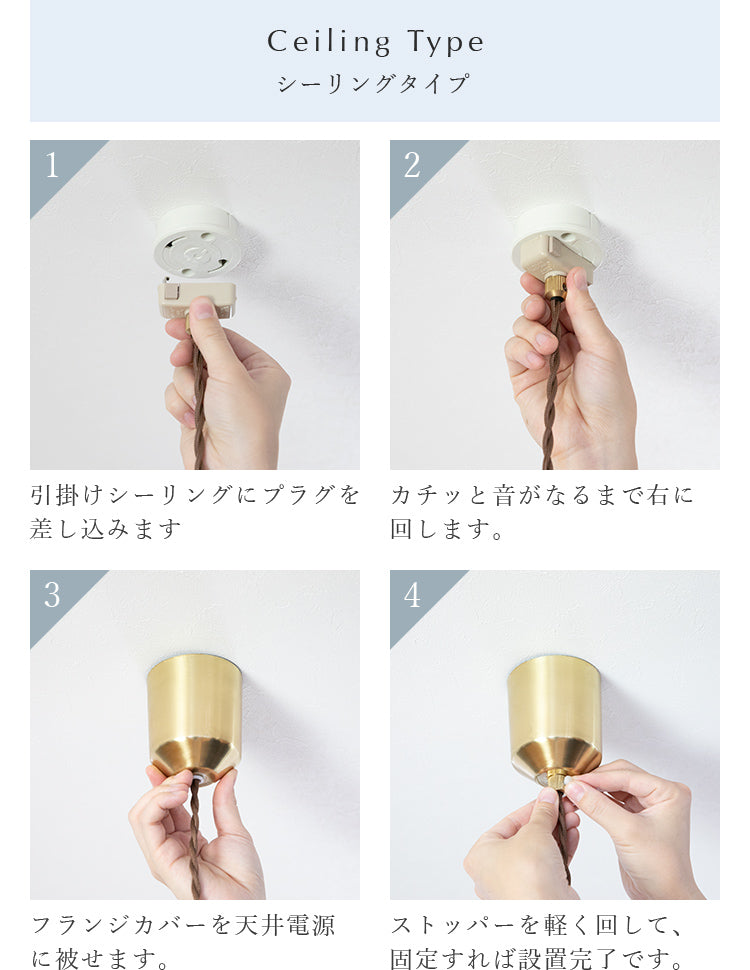 Ceiling Type
シーリングタイプ

1

引掛けシーリングにプラグを差し込みます

2

カチッと音がなるまで右に回します。

3

フランジカバーを天井電源に被せます。

4

ストッパーを軽く回して、固定すれば設置完了です。