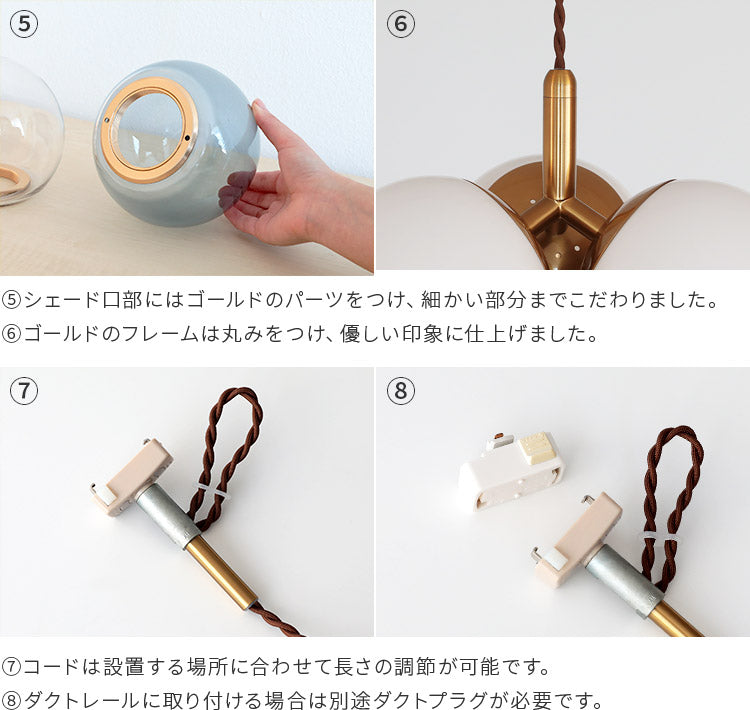 ⑤

⑥

⑤シェード口部にはゴールドのパーツをつけ、細かい部分までこだわりました。
⑥ゴールドのフレームは丸みをつけ、優しい印象に仕上げました。

⑦

⑧

⑦コードは設置する場所に合わせて長さの調節が可能です。
⑧ダクトレールに取り付ける場合は別途ダクトプラグが必要です。