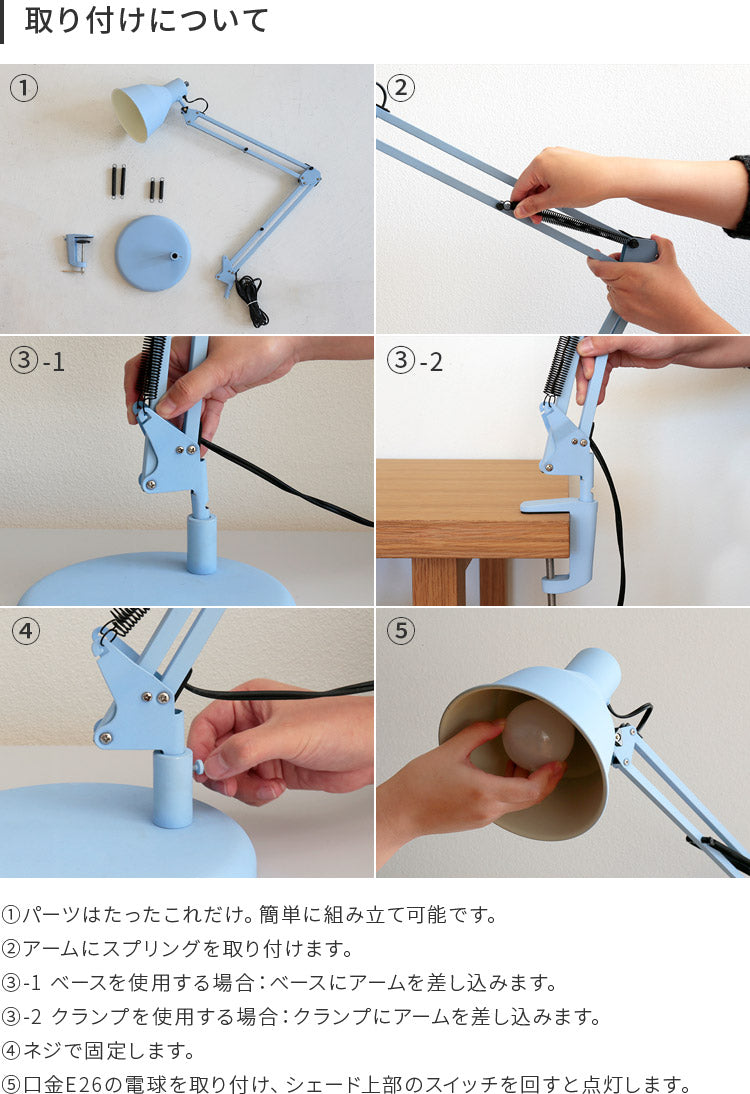 取り付けについて

①

②

③-1

③-2

④

⑤

①パーツはたったこれだけ。簡単に組み立て可能です。
②アームにスプリングを取り付けます。
③-1 ベースを使用する場合：ベースにアームを差し込みます。
③-2 クランプを使用する場合：クランプにアームを差し込みます。
④ネジで固定します。
⑤口金E26の電球を取り付け、シェード上部のスイッチを回すと点灯します。