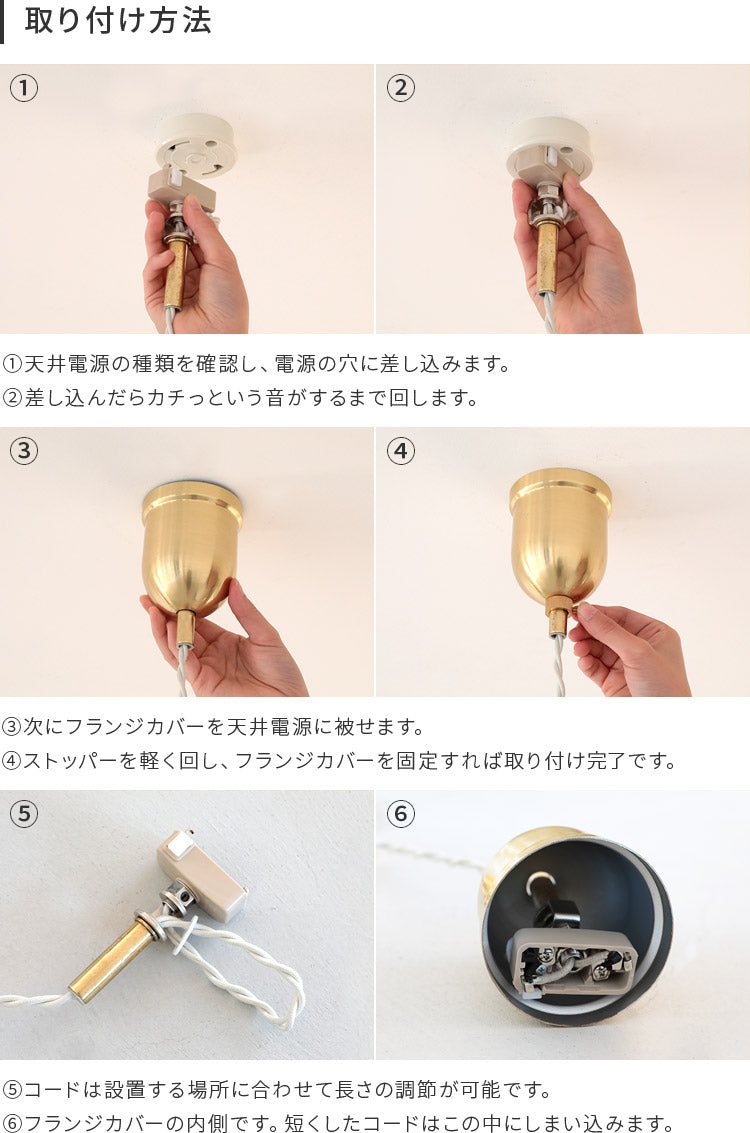 取り付け方法

①

②

①天井電源の種類を確認し、電源の穴に差し込みます。
②差し込んだらカチっという音がするまで回します。

③

④

③次にフランジカバーを天井電源に被せます。
④ストッパーを軽く回し、フランジカバーを固定すれば取り付け完了です。

⑤

⑥

⑤コードは設置する場所に合わせて長さの調節が可能です。
⑥フランジカバーの内側です。短くしたコードはこの中にしまい込みます。