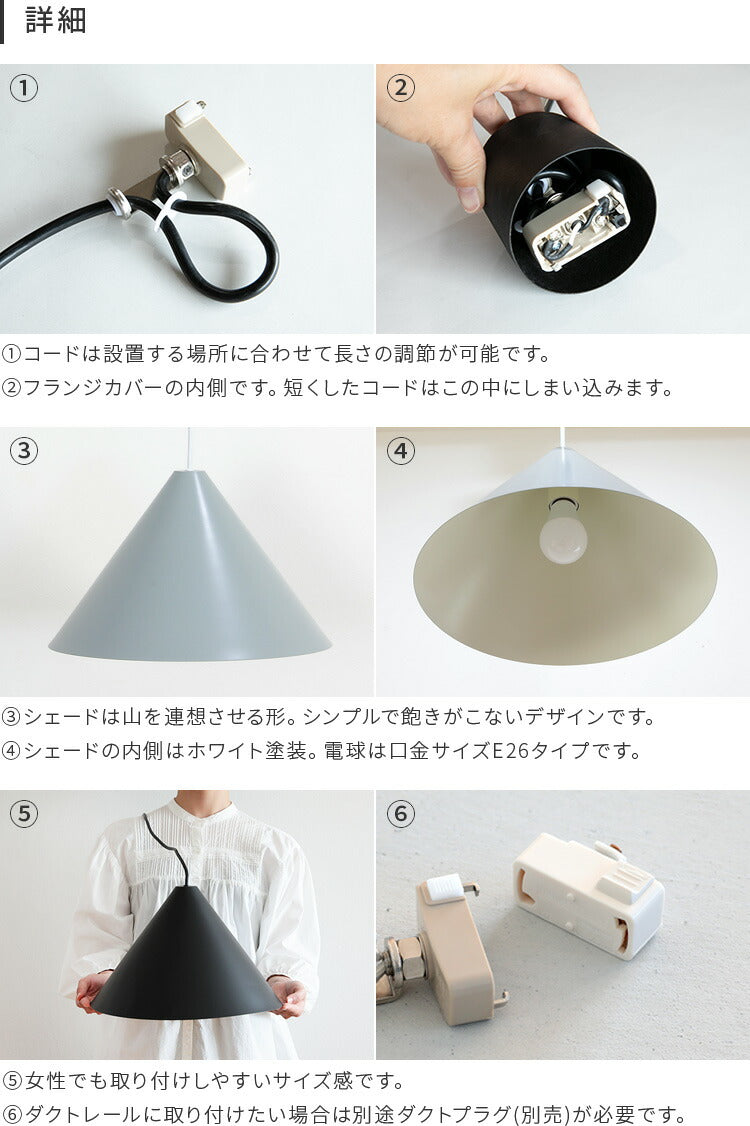 詳細

①

②

①コードは設置する場所に合わせて長さの調節が可能です。
②フランジカバーの内側です。短くしたコードはこの中にしまい込みます。

③

④

③シェードは山を連想させる形。シンプルで飽きがこないデザインです。
④シェードの内側はホワイト塗装。電球は口金サイズE26タイプです。

⑤

⑥

⑤女性でも取り付けしやすいサイズ感です。
⑥ダクトレールに取り付けたい場合は別途ダクトプラグ(別売)が必要です。