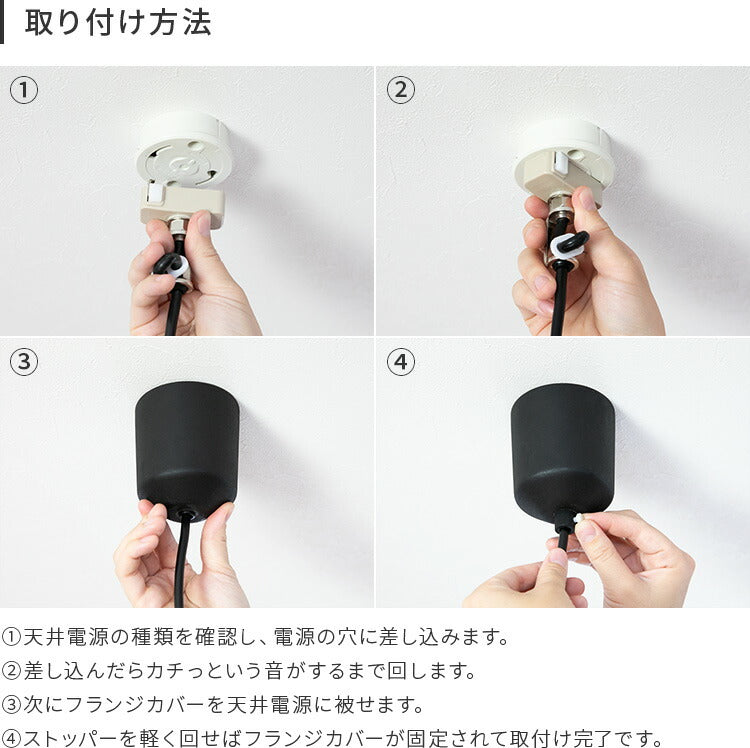 取り付け方法

①

②

③

④

①天井電源の種類を確認し、電源の穴に差し込みます。
②差し込んだらカチっという音がするまで回します。
③次にフランジカバーを天井電源に被せます。
④ストッパーを軽く回せばフランジカバーが固定されて取付け完了です。