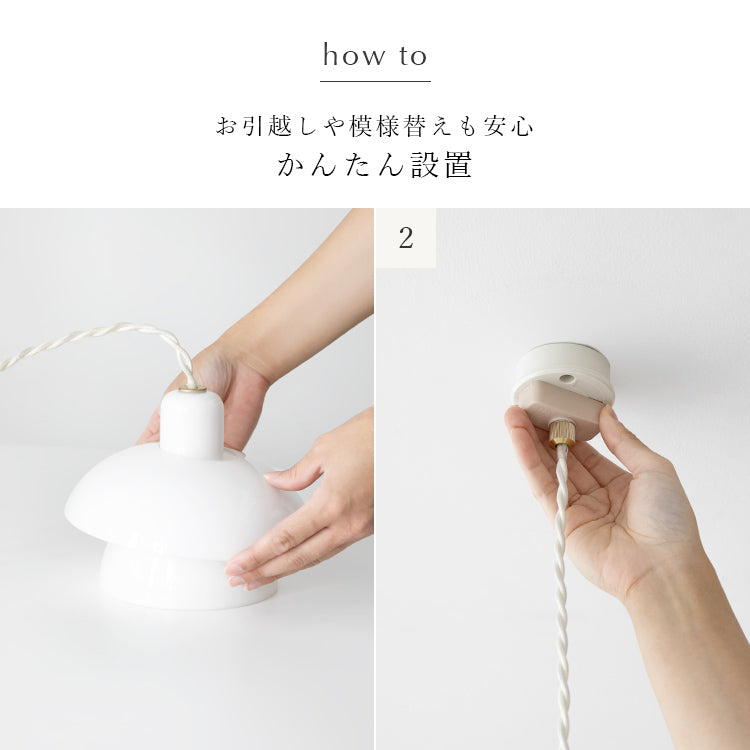 how to

お引越しや模様替えも安心
かんたん設置

2