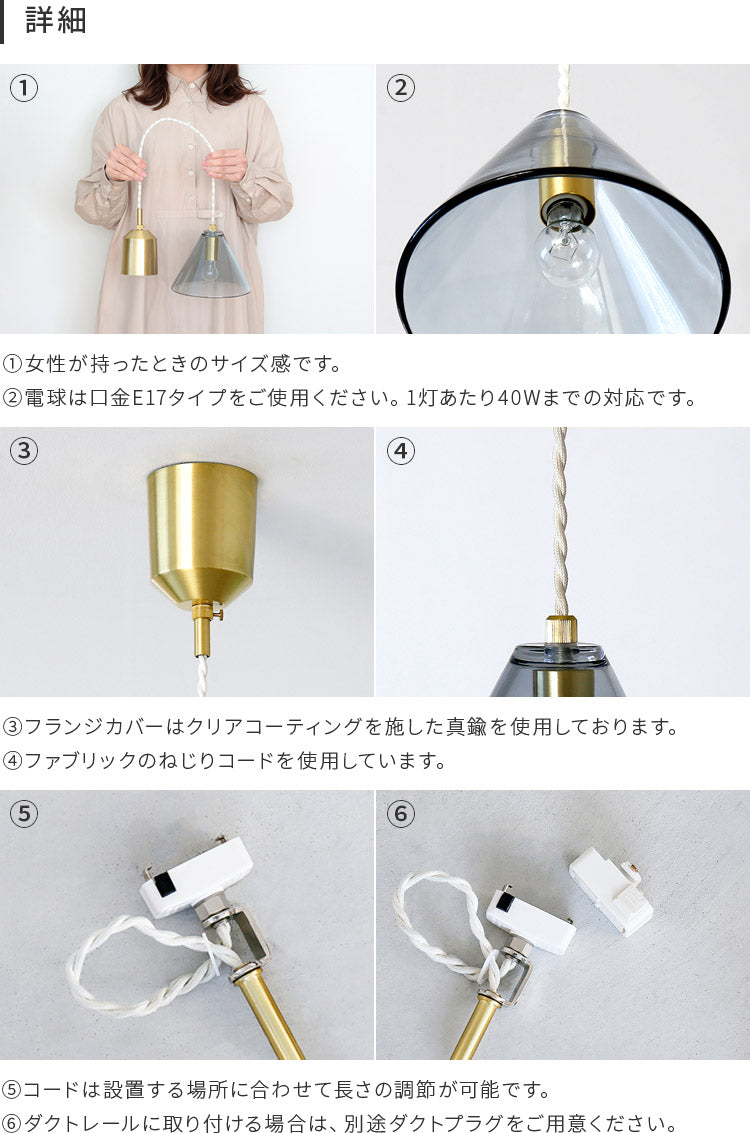 詳細

①

②

①女性が持ったときのサイズ感です。
②電球は口金E17タイプをご使用ください。1灯あたり40Wまでの対応です。

③

④

③フランジカバーはクリアコーティングを施した真鍮を使用しております。
④ファブリックのねじりコードを使用しています。

⑤

⑥

⑤コードは設置する場所に合わせて長さの調節が可能です。
⑥ダクトレールに取り付ける場合は、別途ダクトプラグをご用意ください。