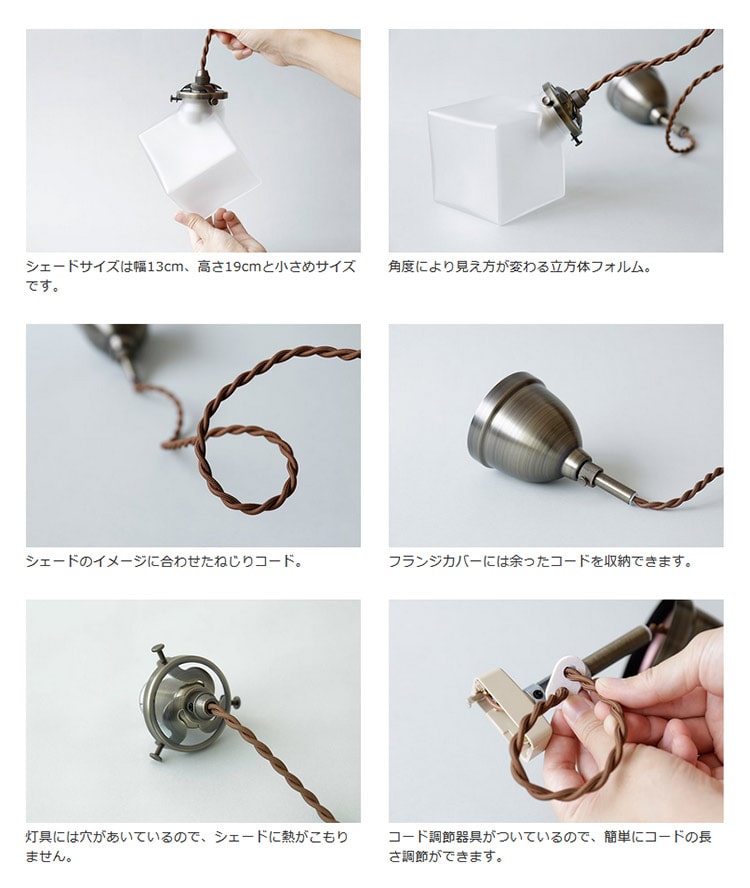 シェードサイズは幅13cm、高さ19cmと小さめサイズです。

角度により見え方が変わる立方体フォルム。

シェードのイメージに合わせたねじりコード。

フランジカバーには余ったコードを収納できます。

灯具には穴があいているので、シェードに熱がこもりません。

コード調節器具がついているので、簡単にコードの長さ調節ができます。