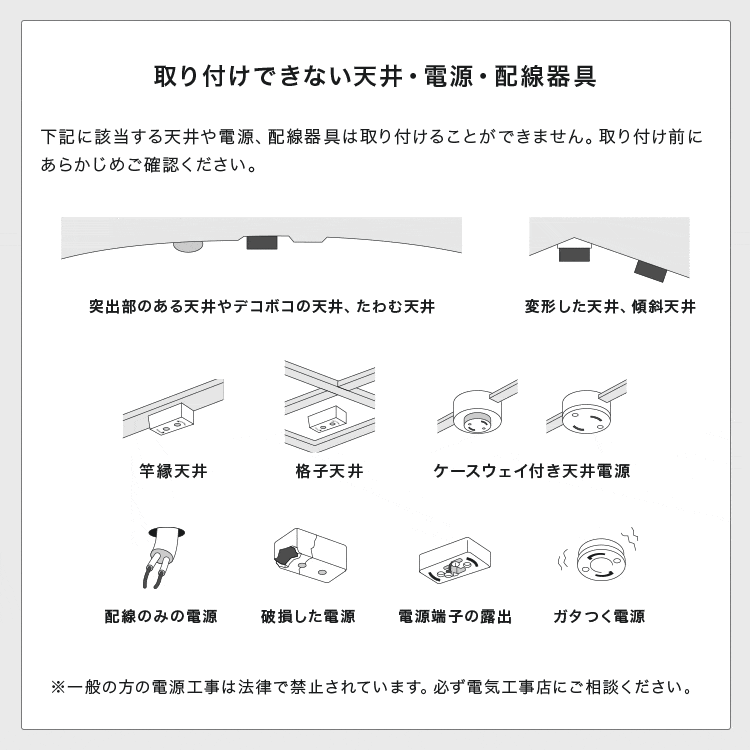 取り付けできない天井・電源・配線器具

下記に該当する天井や電源、配線器具は取り付けることができません。取り付け前にあらかじめご確認ください。

突出部のある天井やデコボコの天井、たわむ天井

変形した天井、傾斜天井

竿縁天井

格子天井

ケースウェイ付き天井電源

配線のみの電源

破損した電源

電源端子の露出

ガタつく電源

※一般の方の電源工事は法律で禁止されています。必ず電気工事店にご相談ください。